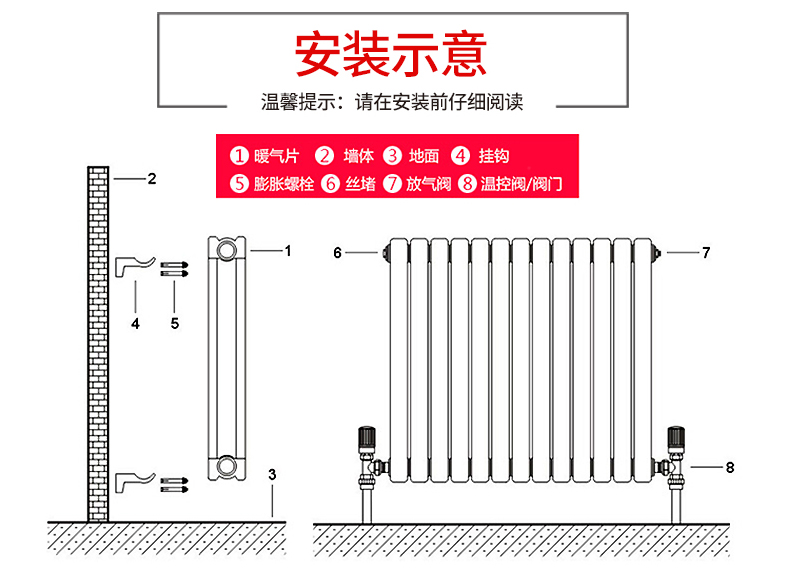 安装示意

温馨提示：请在安装前仔细阅读

1 暖气片 2 墙体 3 地面 4 挂钩
5 膨胀螺栓 6 丝堵 7 放气阀 8 温控阀/阀门

2
1
4
5
3
6
7
8